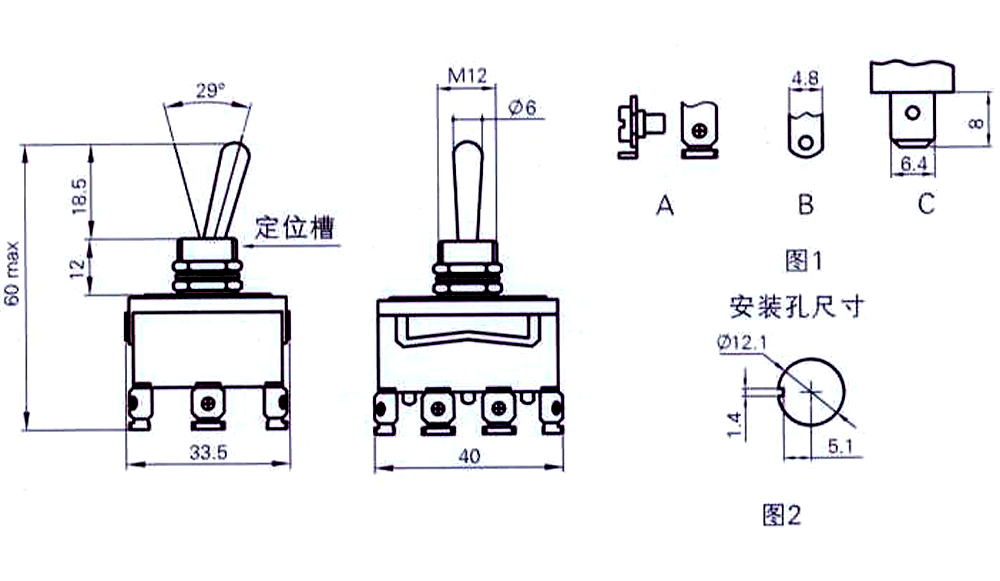 29°
18.5
12
60 max
定位槽
33.5
M12
Ø6
40
4.8
8
6.4
A
B
C
图1
安装孔尺寸
Ø12.1
1.4
5.1
图2